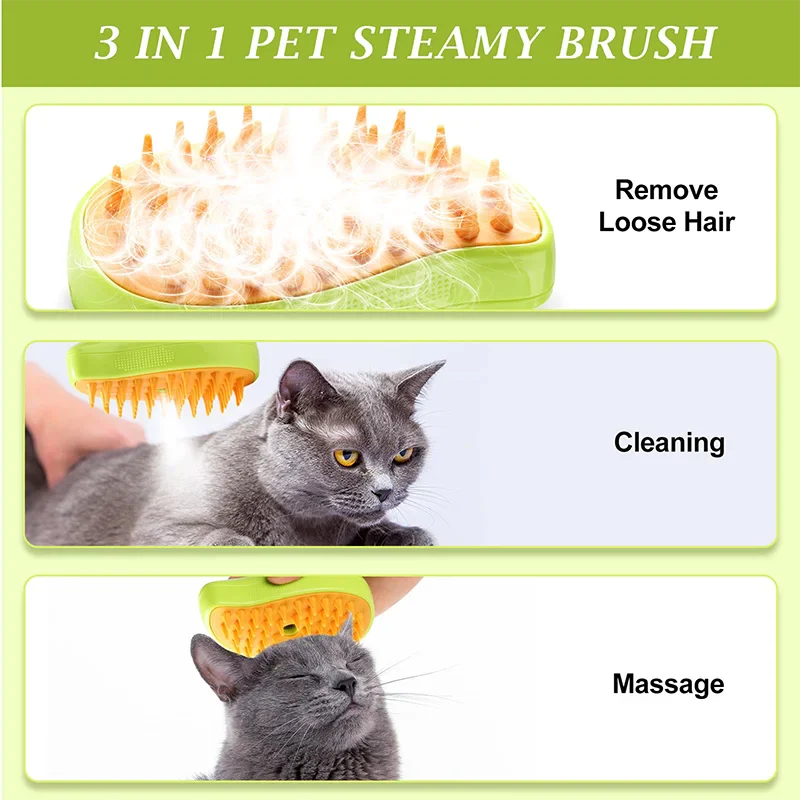 3 IN 1 PET STEAMY BRUSH

Remove Loose Hair

Cleaning

Massage