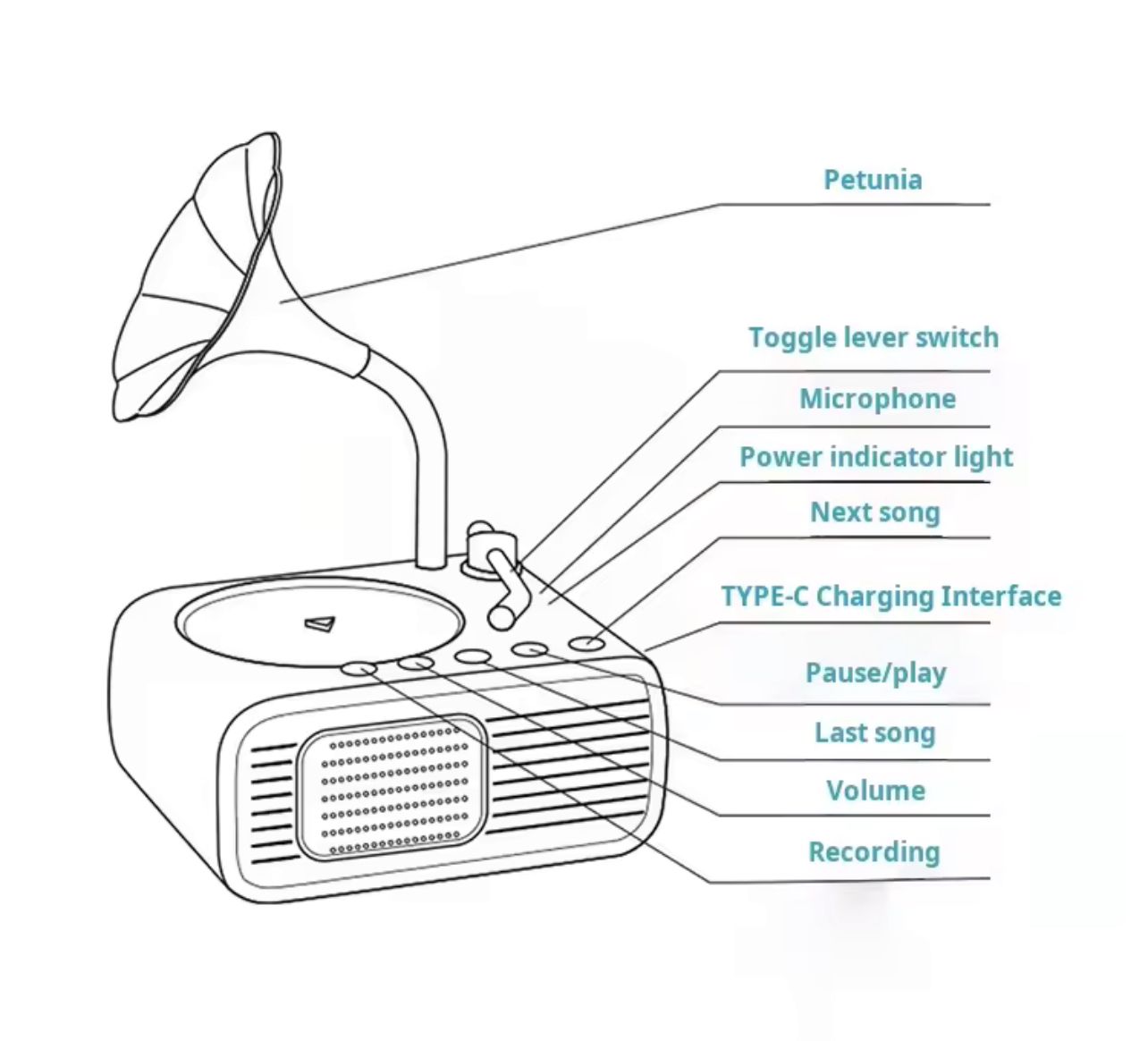 Petunia

Toggle lever switch

Microphone

Power indicator light

Next song

TYPE-C Charging Interface

Pause/play

Last song

Volume

Recording